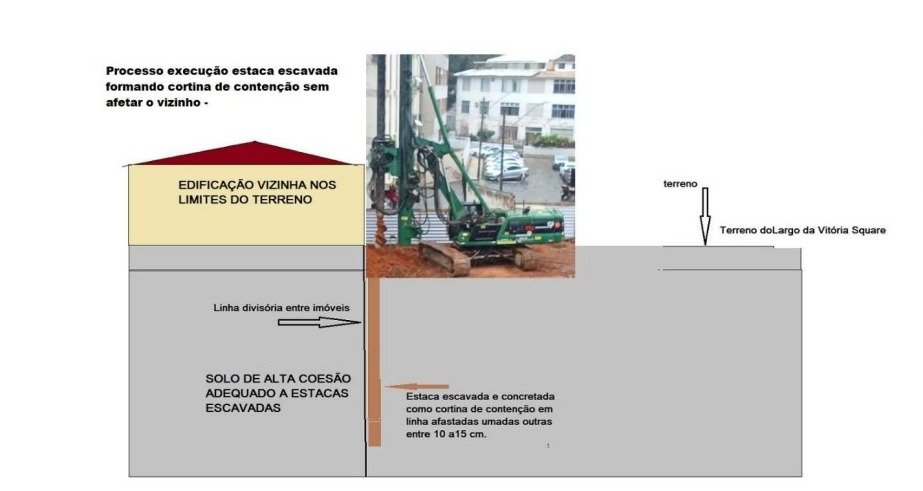 Processo execução estaca escavada formando cortina de contenção sem afetar o vizinho -

EDIFICAÇÃO VIZINHA NOS LIMITES DO TERRENO

terreno

Terreno doLargo da Vitória Square

Linha divisória entre imóveis

SOLO DE ALTA COESÃO ADEQUADO A ESTACAS ESCAVADAS

Estaca escavada e concretada como cortina de contenção em linha afastadas umadas outras entre 10 a15 cm.